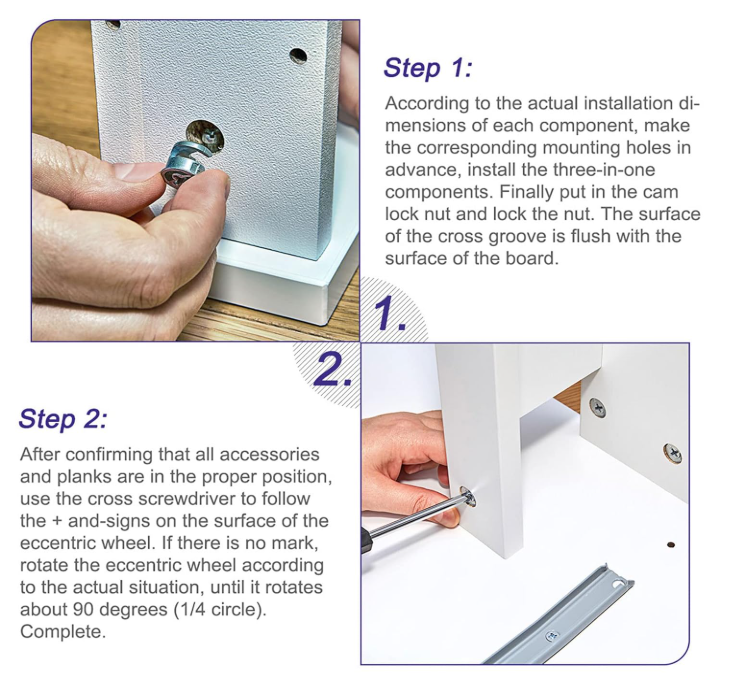 Step 1:

According to the actual installation dimensions of each component, make the corresponding mounting holes in advance, install the three-in-one components. Finally put in the cam lock nut and lock the nut. The surface of the cross groove is flush with the surface of the board.

1.

2.

Step 2:

After confirming that all accessories and planks are in the proper position, use the cross screwdriver to follow the + and-signs on the surface of the eccentric wheel. If there is no mark, rotate the eccentric wheel according to the actual situation, until it rotates about 90 degrees (1/4 circle). Complete.